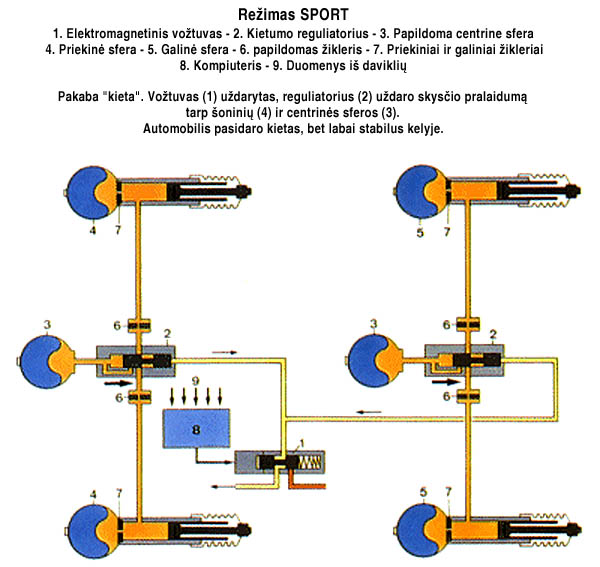 Režimas SPORT

1. Elektromagnetinis vožtuvas - 2. Kietumo reguliatorius - 3. Papildoma centrine sfera
4. Priekinė sfera - 5. Galinė sfera - 6. papildomas žikleris - 7. Priekiniai ir galiniai žikleriai
8. Kompiuteris - 9. Duomenys iš daviklių

Pakaba "kieta". Vožtuvas (1) uždarytas, reguliatorius (2) uždaro skysčio pralaidumą tarp šoninių (4) ir centrinės sferos (3).
Automobilis pasidaro kietas, bet labai stabilus kelyje.

4
7
5
7
3
6
2
3
6
2
6
9
6
8
1
4
7
5
7