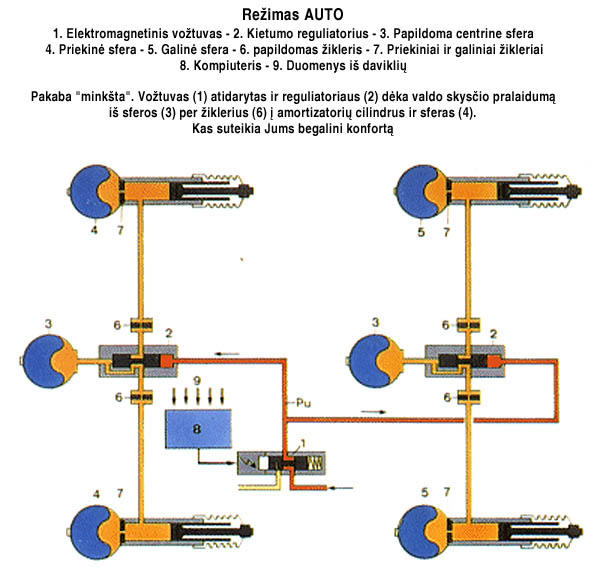 Režimas AUTO
1. Elektromagnetinis vožtuvas - 2. Kietumo reguliatorius - 3. Papildoma centrine sfera
4. Priekinė sfera - 5. Galinė sfera - 6. papildomas žikleris - 7. Priekiniai ir galiniai žikleriai
8. Kompiuteris - 9. Duomenys iš daviklių

Pakaba "minkšta". Vožtuvas (1) atidarytas ir reguliatoriaus (2) dėka valdo skysčio pralaidumą iš sferos (3) per žiklerius (6) į amortizatorių cilindrus ir sferas (4).
Kas suteikia Jums begalini konfortą

4 7
5 7
3
6
2
3
6
2
6
9
Pu
6
8
1
4 7
5 7