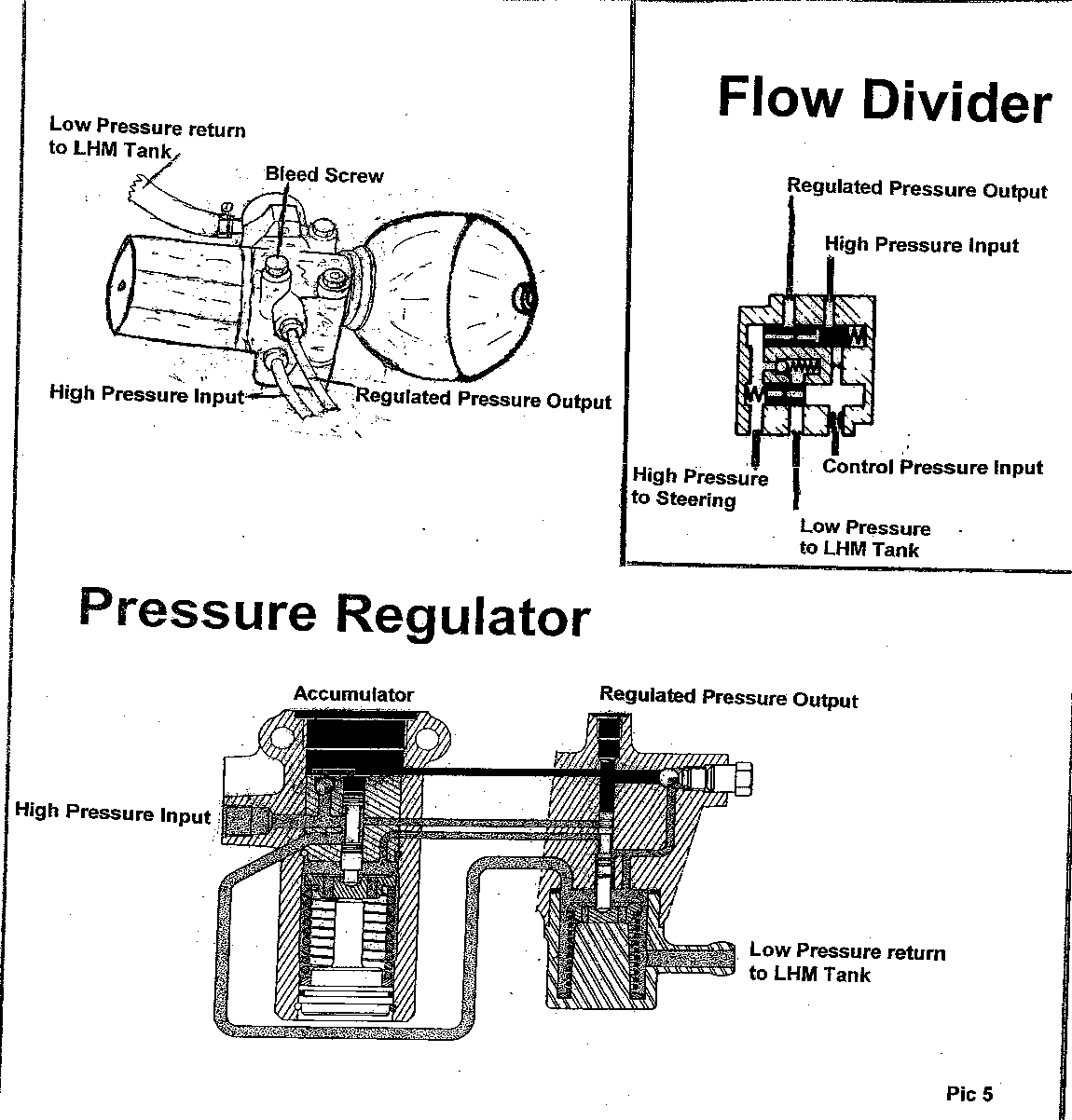 Low Pressure return to LHM Tank

Bleed Screw

High Pressure Input

Regulated Pressure Output

Flow Divider

Regulated Pressure Output

High Pressure Input

High Pressure to Steering

Control Pressure Input

Low Pressure to LHM Tank

Pressure Regulator

Accumulator

Regulated Pressure Output

High Pressure Input

Low Pressure return to LHM Tank

Pic 5