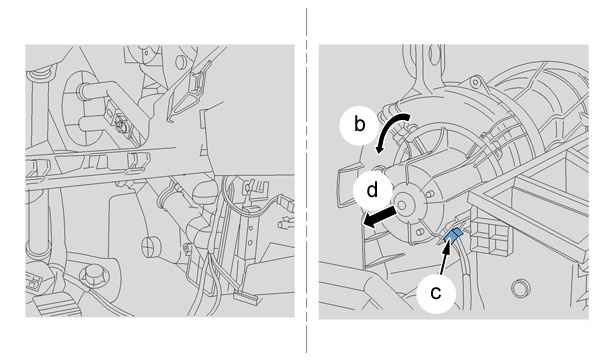 b
d
c