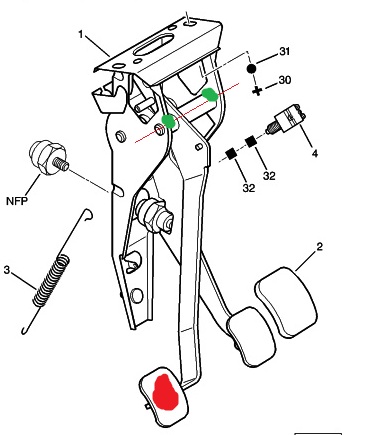 1
31
30
4
32
32
NFP
3
2