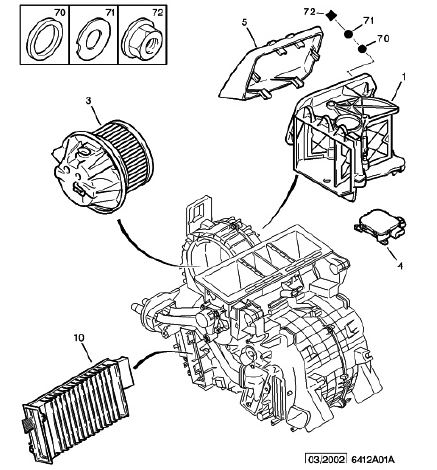 70
71
72
72
71
70
5
1
3
4
10
03/2002 6412A01A